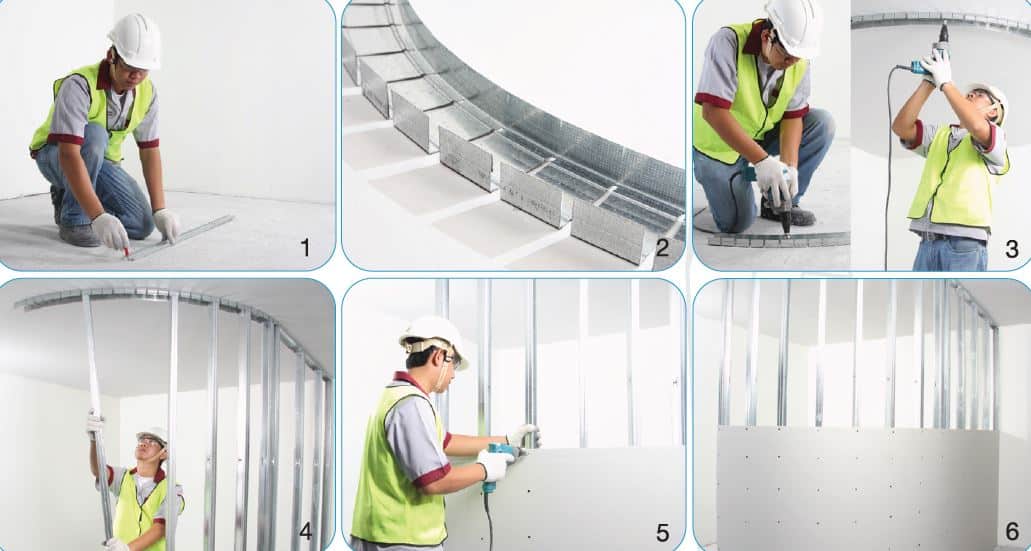 1

2

3

4

5

6